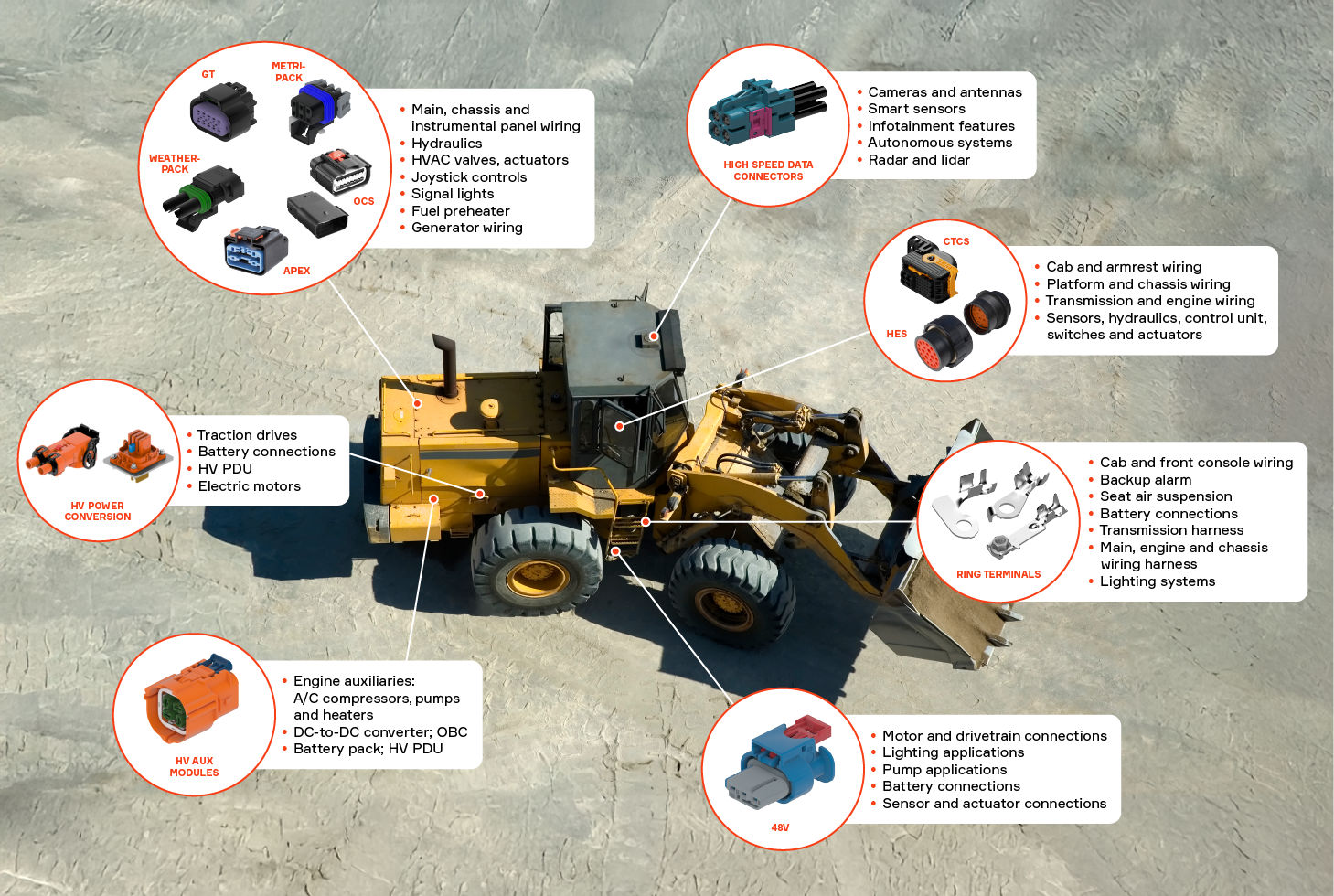 GT

METRI-PACK

WEATHER-PACK

OCS

APEX

• Main, chassis and instrumental panel wiring
• Hydraulics
• HVAC valves, actuators
• Joystick controls
• Signal lights
• Fuel preheater
• Generator wiring

HIGH SPEED DATA CONNECTORS

• Cameras and antennas
• Smart sensors
• Infotainment features
• Autonomous systems
• Radar and lidar

CTCS

HES

• Cab and armrest wiring
• Platform and chassis wiring
• Transmission and engine wiring
• Sensors, hydraulics, control unit, switches and actuators

HV POWER CONVERSION

• Traction drives
• Battery connections
• HV PDU
• Electric motors

RING TERMINALS

• Cab and front console wiring
• Backup alarm
• Seat air suspension
• Battery connections
• Transmission harness
• Main, engine and chassis wiring harness
• Lighting systems

HV AUX MODULES

• Engine auxiliaries: A/C compressors, pumps and heaters
• DC-to-DC converter; OBC
• Battery pack; HV PDU

48V

• Motor and drivetrain connections
• Lighting applications
• Pump applications
• Battery connections
• Sensor and actuator connections