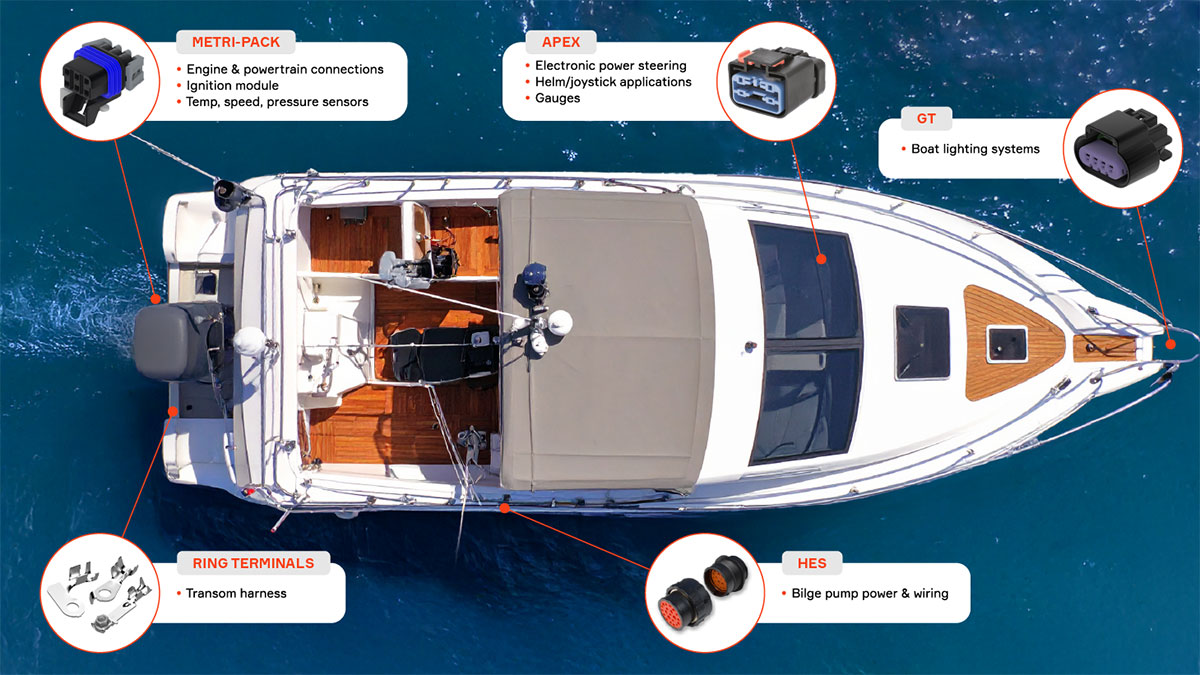 METRI-PACK
• Engine & powertrain connections
• Ignition module
• Temp, speed, pressure sensors

APEX
• Electronic power steering
• Helm/joystick applications
• Gauges

GT
• Boat lighting systems

RING TERMINALS
• Transom harness

HES
• Bilge pump power & wiring